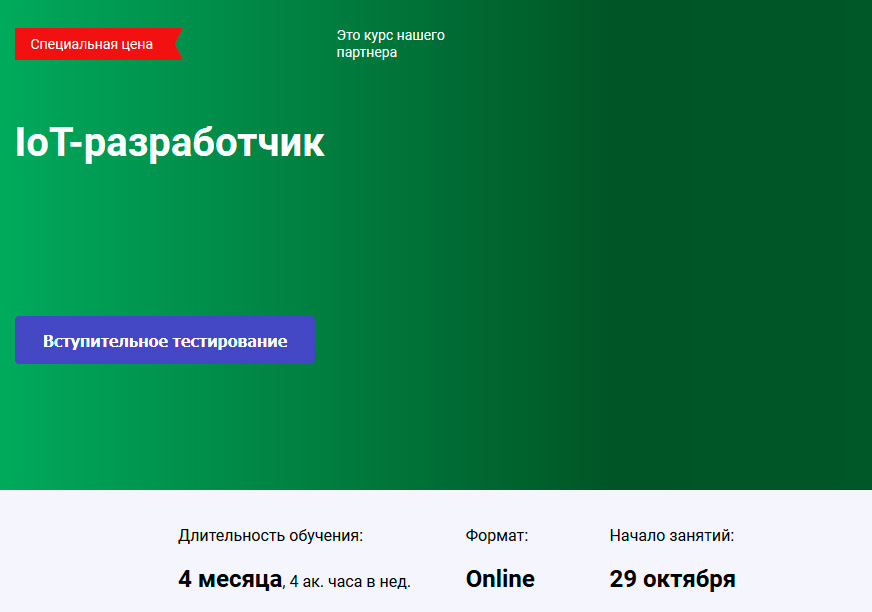 Специальная цена

Это курс нашего партнера

IoT-разработчик

Вступительное тестирование

Длительность обучения:
4 месяца, 4 ак. часа в нед.

Формат:
Online

Начало занятий:
29 октября